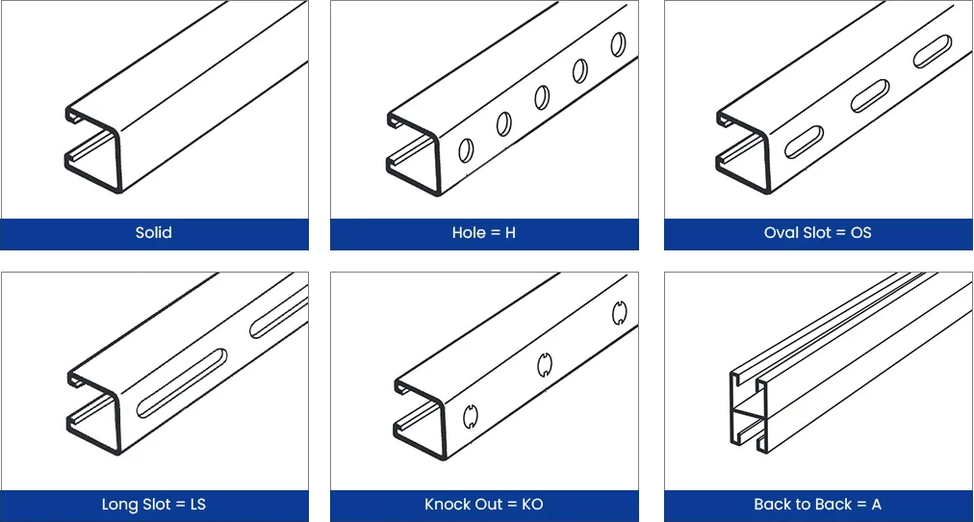 Solid

Hole = H

Oval Slot = OS

Long Slot = LS

Knock Out = KO

Back to Back = A